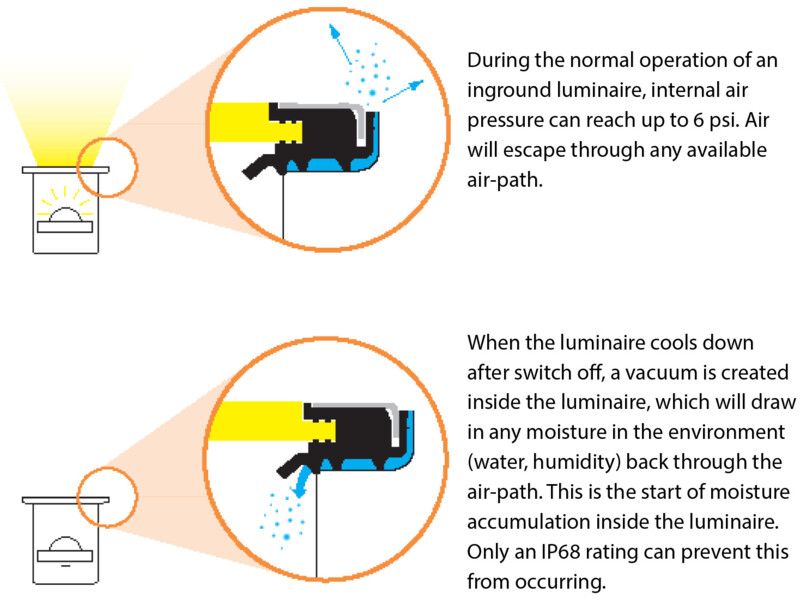 During the normal operation of an inground luminaire, internal air pressure can reach up to 6 psi. Air will escape through any available air-path.

When the luminaire cools down after switch off, a vacuum is created inside the luminaire, which will draw in any moisture in the environment (water, humidity) back through the air-path. This is the start of moisture accumulation inside the luminaire. Only an IP68 rating can prevent this from occurring.